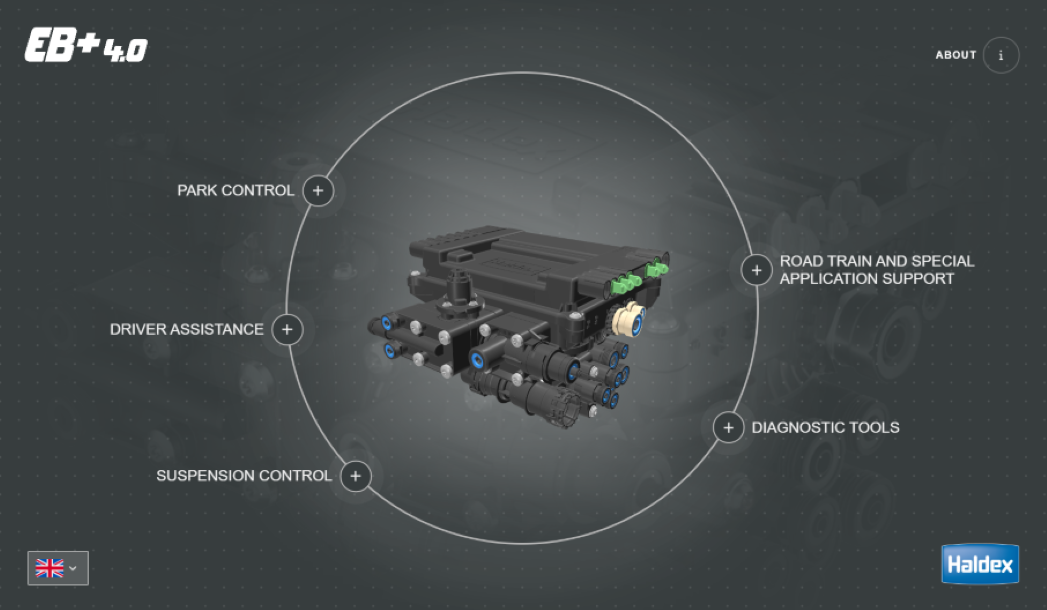 EB+ 4.0

ABOUT i

PARK CONTROL +

DRIVER ASSISTANCE +

SUSPENSION CONTROL +

+ ROAD TRAIN AND SPECIAL APPLICATION SUPPORT

+ DIAGNOSTIC TOOLS

Haldex